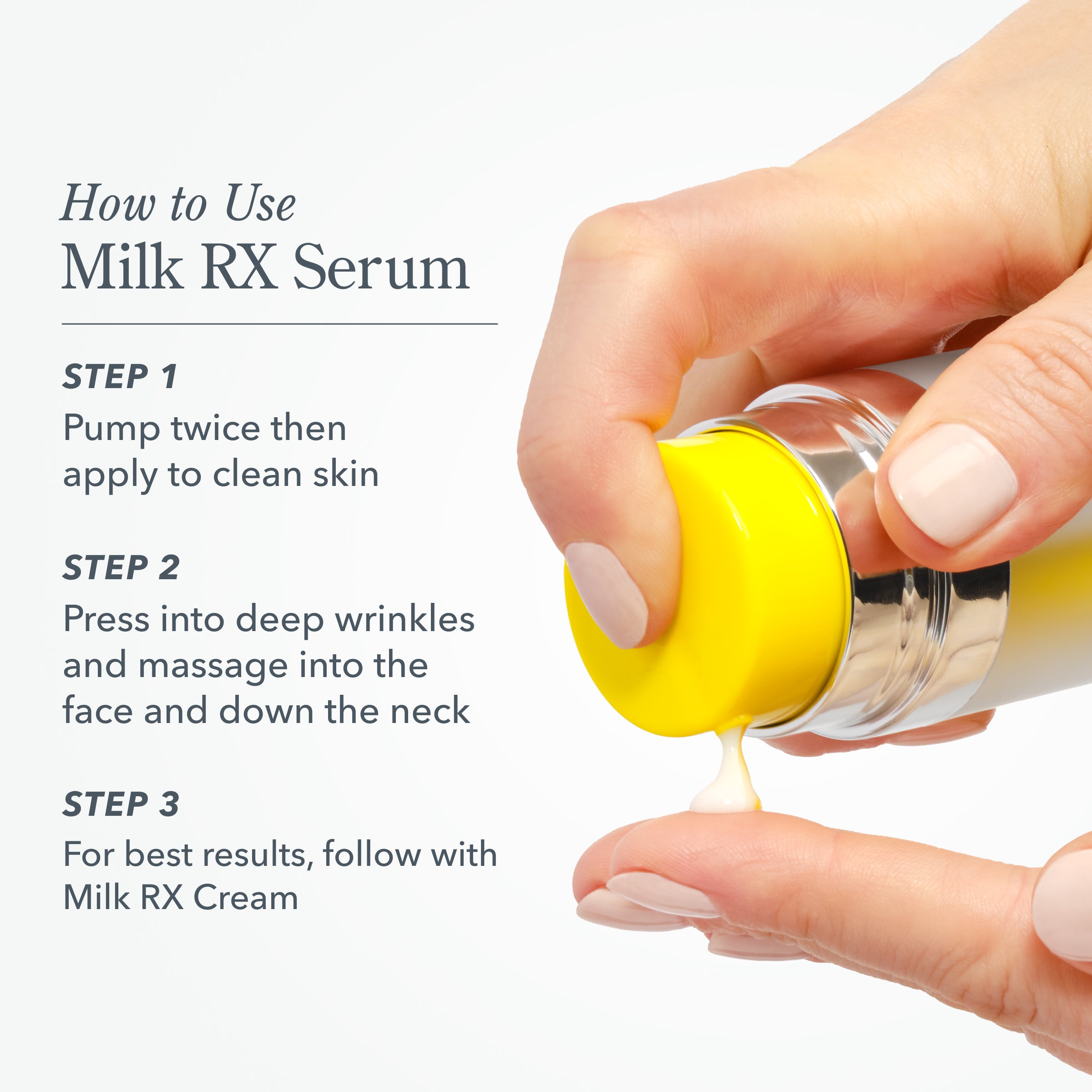 How to Use
Milk RX Serum

STEP 1
Pump twice then apply to clean skin

STEP 2
Press into deep wrinkles and massage into the face and down the neck

STEP 3
For best results, follow with Milk RX Cream