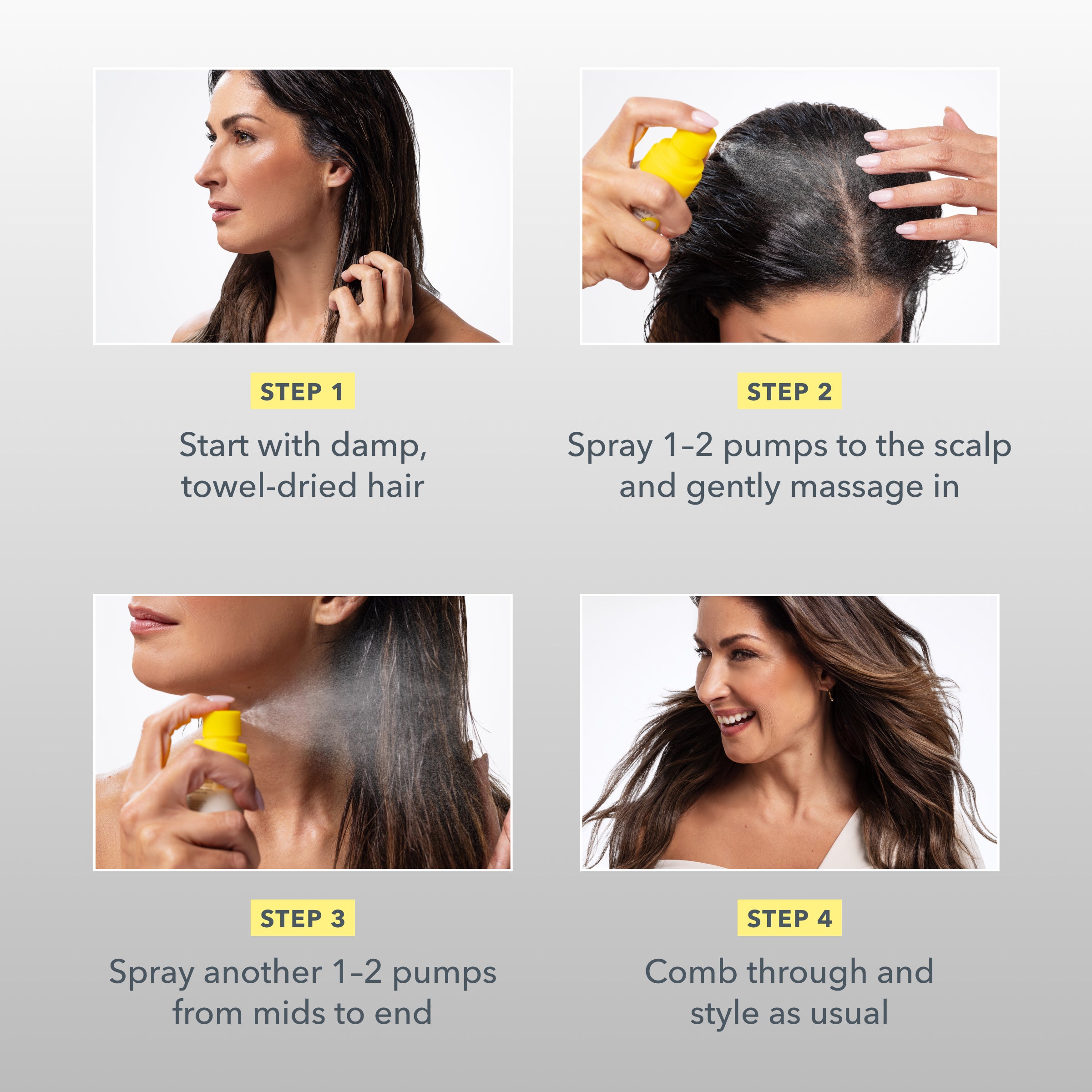 STEP 1

Start with damp, towel-dried hair

STEP 2

Spray 1–2 pumps to the scalp and gently massage in

STEP 3

Spray another 1–2 pumps from mids to end

STEP 4

Comb through and style as usual