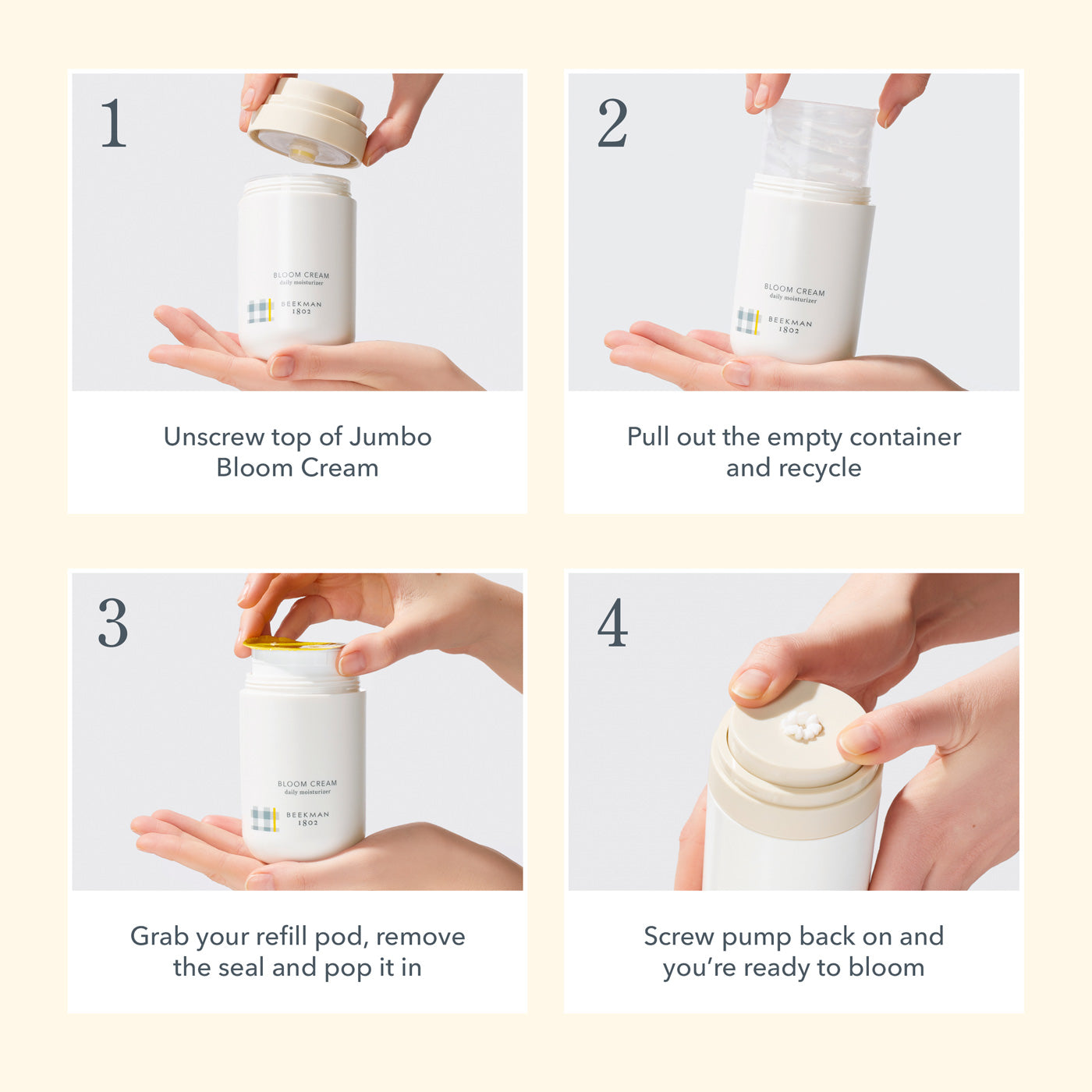 1

BLOOM CREAM
daily moisturizer

BEEKMAN
1802

Unscrew top of Jumbo Bloom Cream

2

BLOOM CREAM
daily moisturizer

BEEKMAN
1802

Pull out the empty container and recycle

3

BLOOM CREAM
daily moisturizer

BEEKMAN
1802

Grab your refill pod, remove the seal and pop it in

4

Screw pump back on and you're ready to bloom